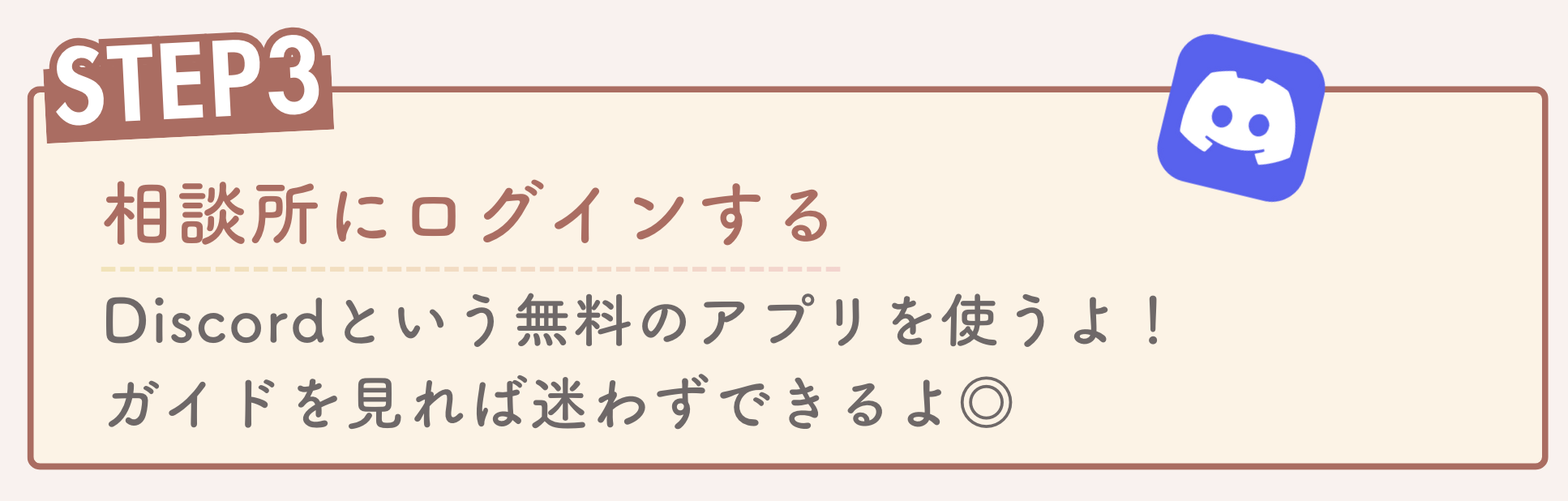 STEP3

相談所にログインする

Discordという無料のアプリを使うよ！
ガイドを見れば迷わずできるよ◎