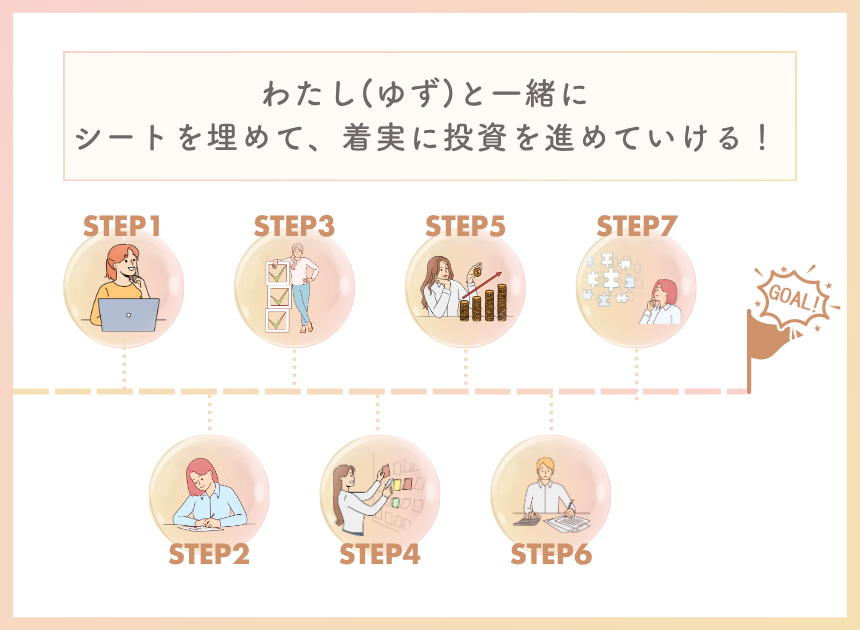 わたし(ゆず)と一緒に
シートを埋めて、着実に投資を進めていける！

STEP1

STEP3

STEP5

STEP7

GOAL!

STEP2

STEP4

STEP6